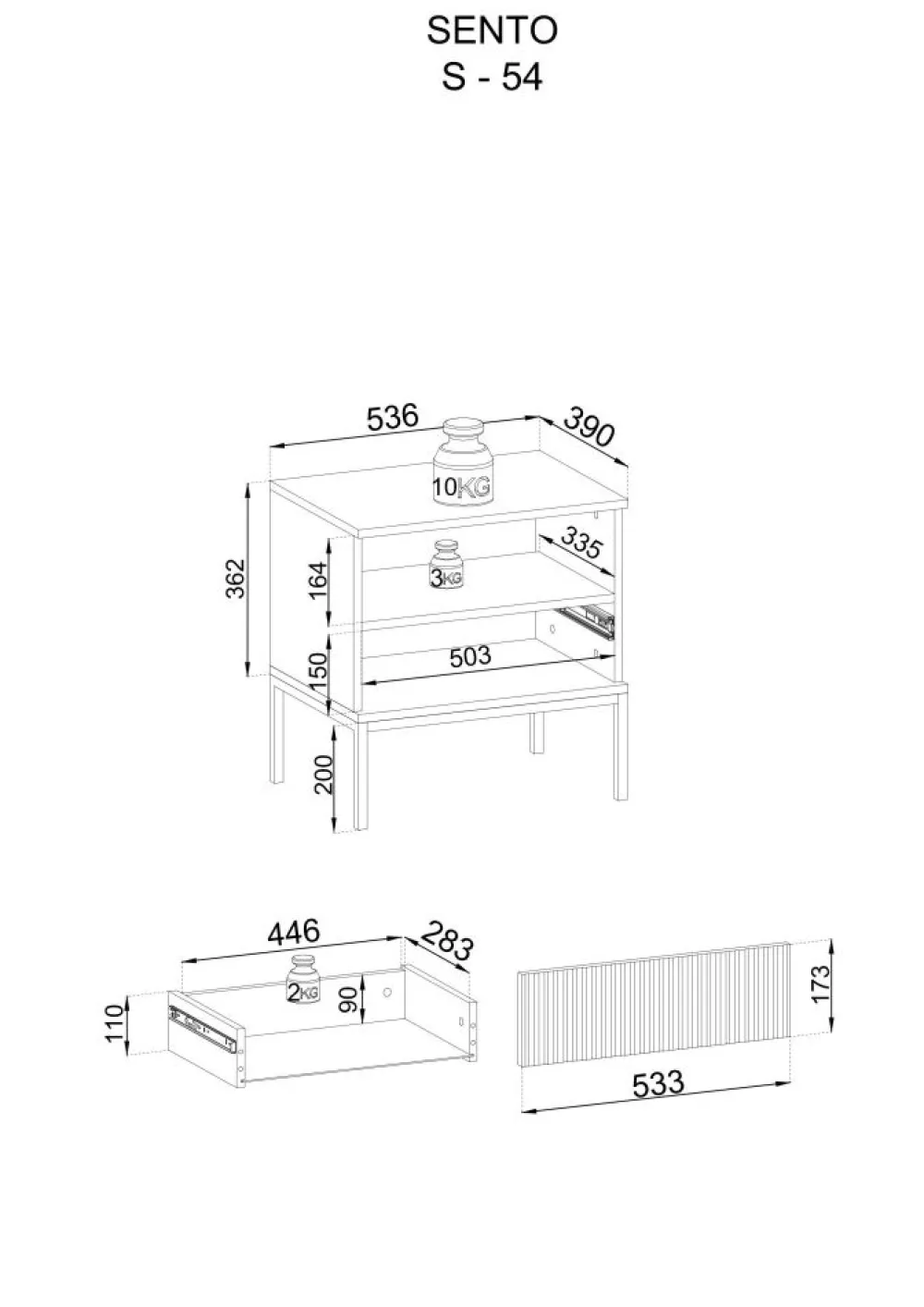 SENTO
S - 54

536
390
10KG
362
164
3KG
335
150
503
200

446
283
2KG
90
110
173
533