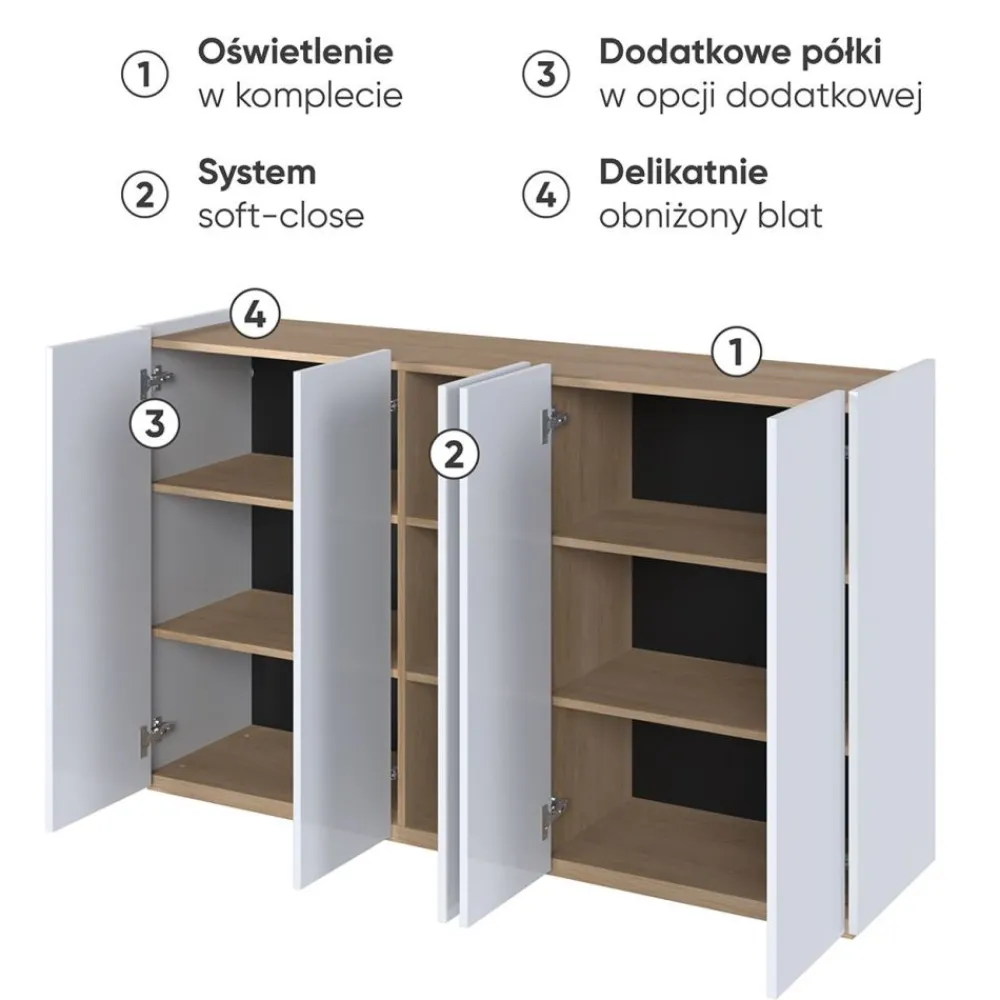 1 Oświetlenie w komplecie

2 System soft-close

3 Dodatkowe półki w opcji dodatkowej

4 Delikatnie obniżony blat

4

1

3

2